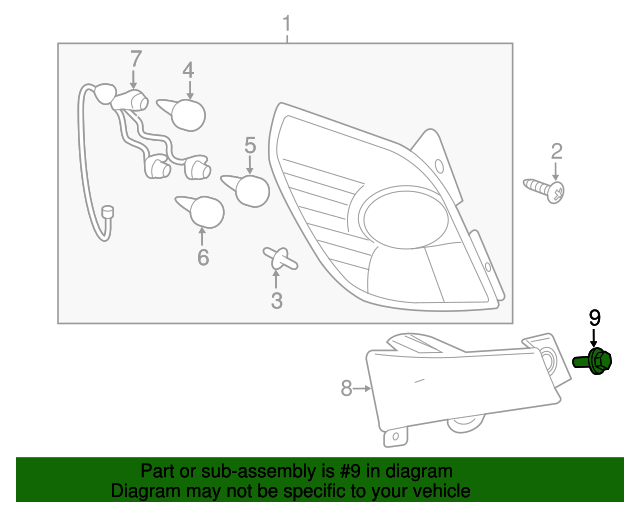 1
7
4
5
2
6
3
9
8

Part or sub-assembly is #9 in diagram
Diagram may not be specific to your vehicle