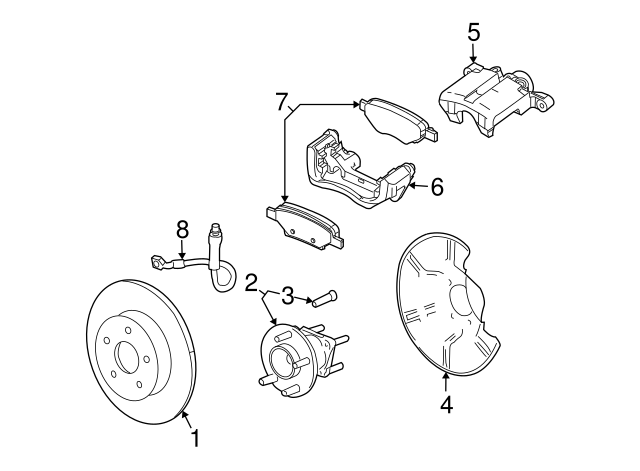 5
7
6
8
2
3
4
1