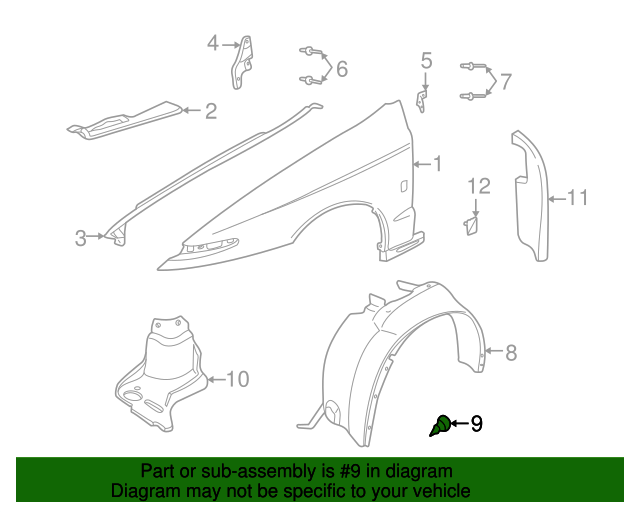 4
6
5
7
2
1
12
11
3
8
10
9

Part or sub-assembly is #9 in diagram
Diagram may not be specific to your vehicle