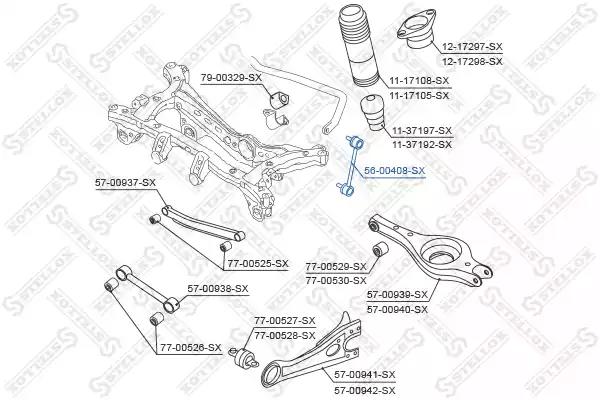 12-17297-SX
12-17298-SX
79-00329-SX
11-17108-SX
11-17105-SX
11-37197-SX
11-37192-SX
56-00408-SX
57-00937-SX
77-00525-SX
77-00529-SX
77-00530-SX
57-00938-SX
57-00939-SX
57-00940-SX
77-00527-SX
77-00528-SX
77-00526-SX
57-00941-SX
57-00942-SX
STELLOX