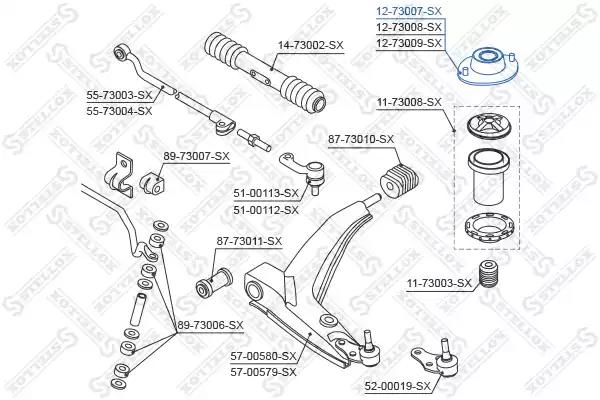 12-73007-SX
12-73008-SX
12-73009-SX
14-73002-SX
55-73003-SX
55-73004-SX
11-73008-SX
87-73010-SX
89-73007-SX
51-00113-SX
51-00112-SX
87-73011-SX
11-73003-SX
89-73006-SX
57-00580-SX
57-00579-SX
52-00019-SX
STELLOX