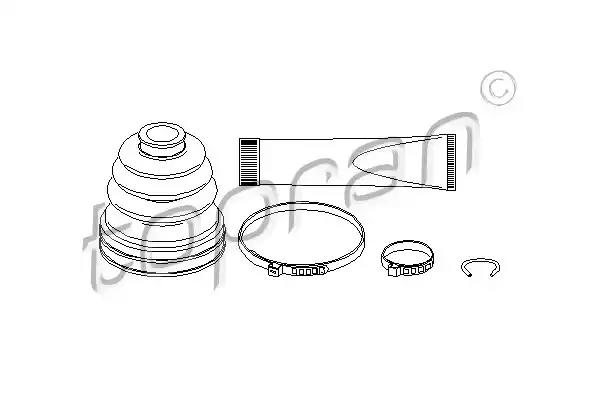 topran ©