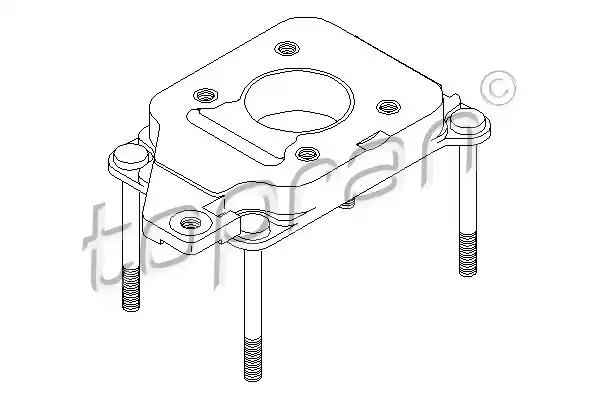 topran ©