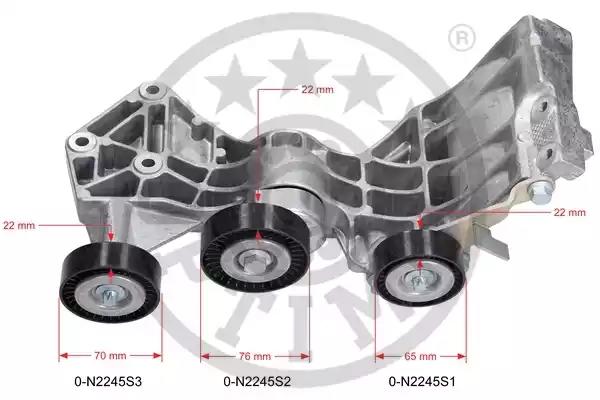 ®

22 mm

22 mm

22 mm

70 mm

76 mm

65 mm

0-N2245S3

0-N2245S2

0-N2245S1